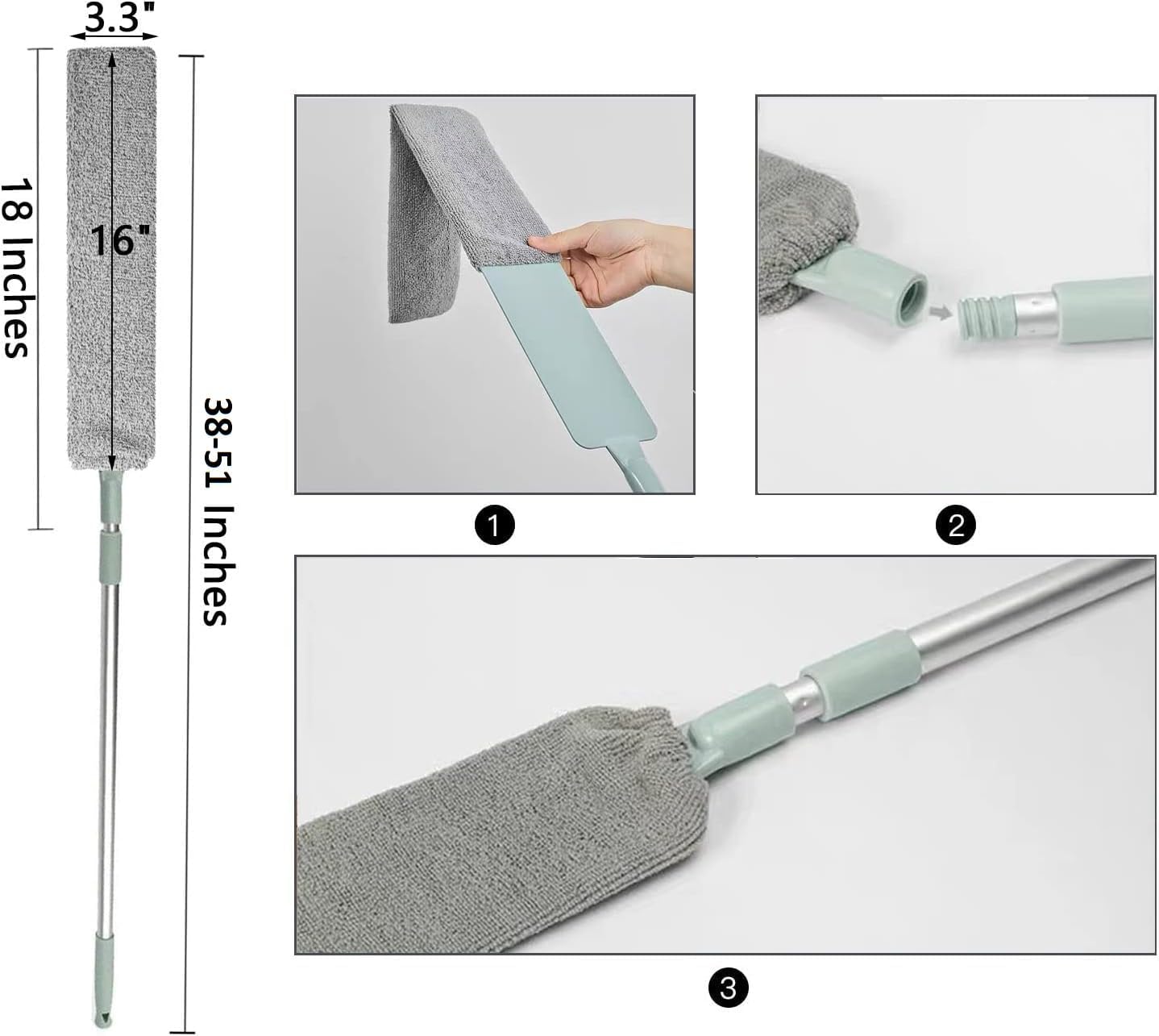 3.3"

18 Inches

16"

38-51 Inches

1

2

3