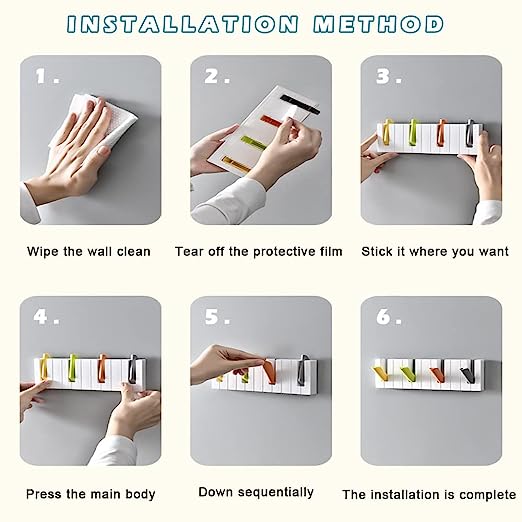 INSTALLATION METHOD

1.

Wipe the wall clean

2.

Tear off the protective film

3.

Stick it where you want

4.

Press the main body

5.

Down sequentially

6.

The installation is complete