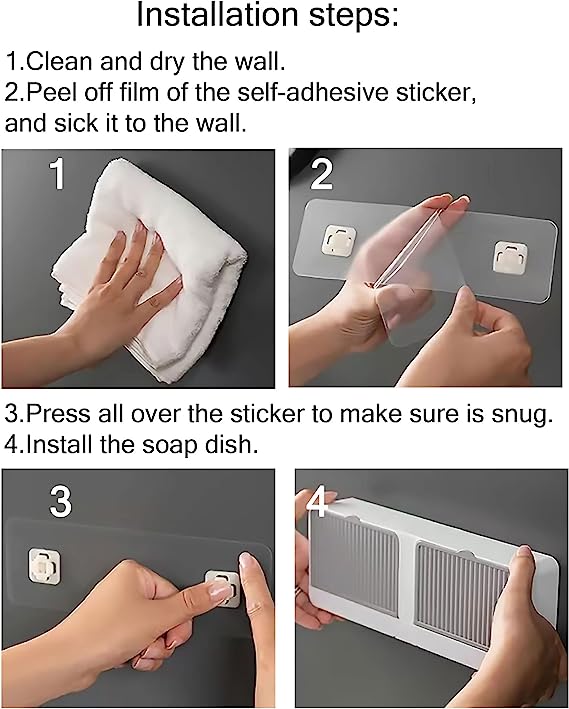 Installation steps:

1.Clean and dry the wall.
2.Peel off film of the self-adhesive sticker, and sick it to the wall.

1

2

3.Press all over the sticker to make sure is snug.
4.Install the soap dish.

3

4