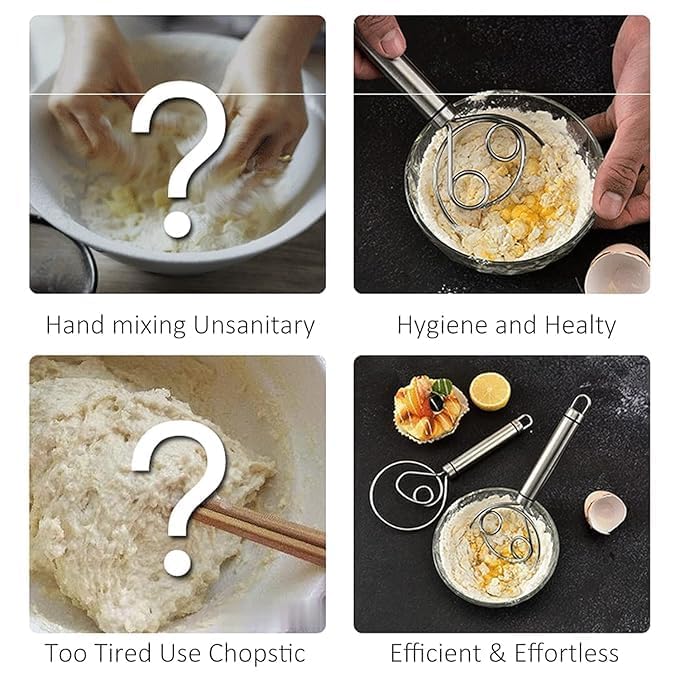 ?

Hand mixing Unsanitary

Hygiene and Healty

?

Too Tired Use Chopstic

Efficient & Effortless