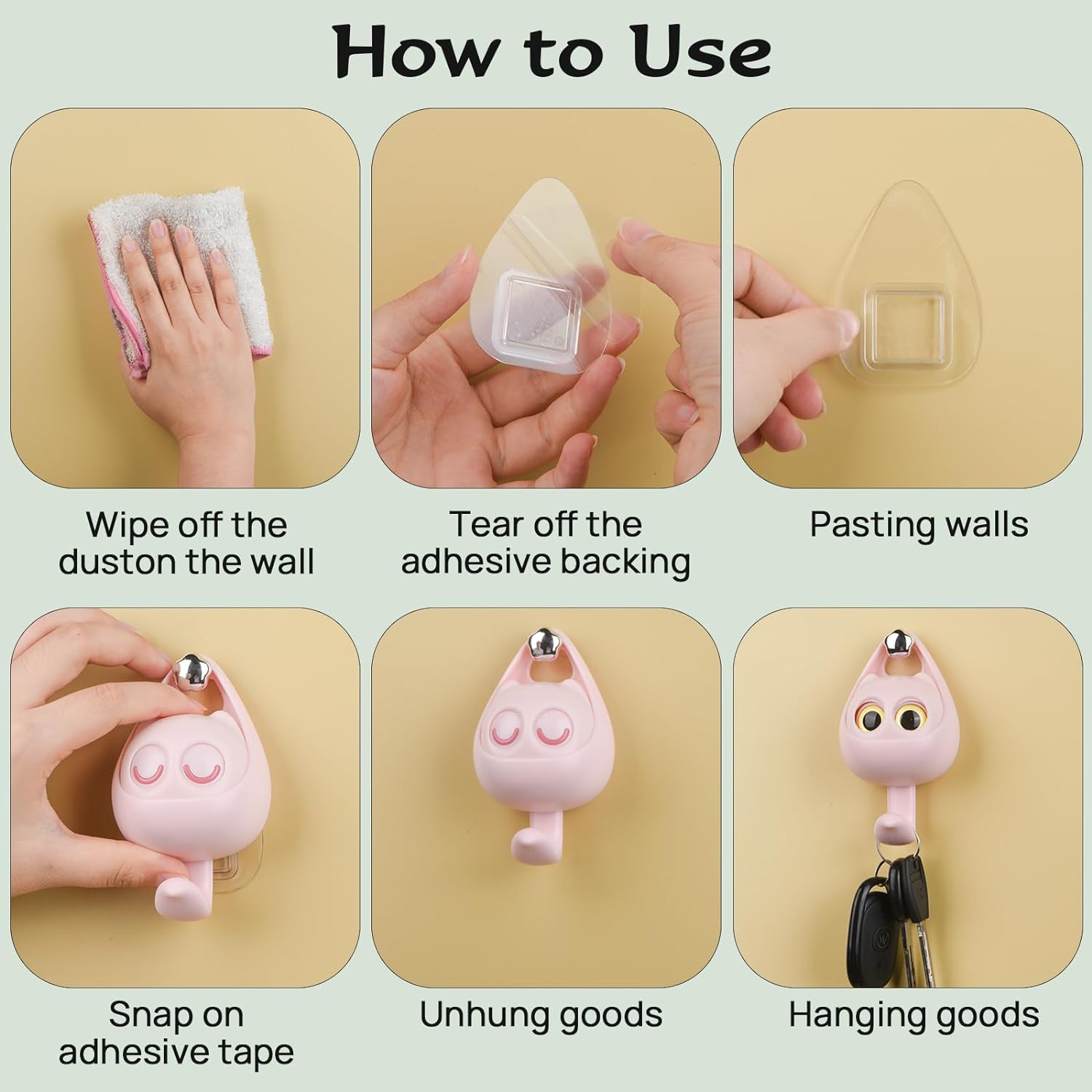 How to Use

Wipe off the duston the wall

Tear off the adhesive backing

Pasting walls

Snap on adhesive tape

Unhung goods

Hanging goods