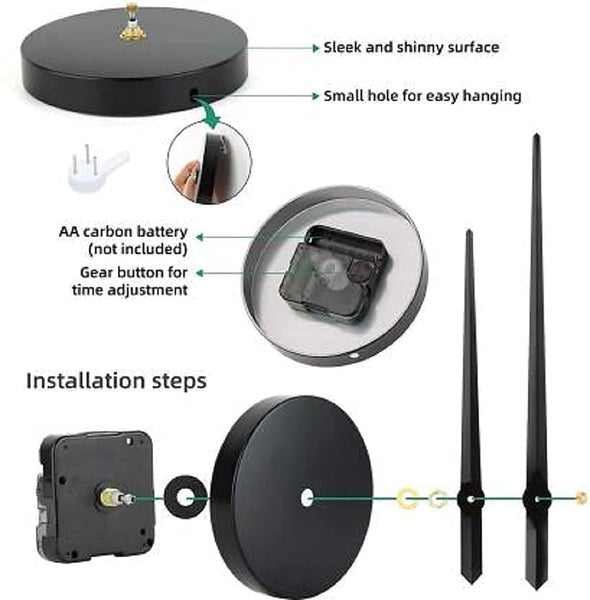 Sleek and shinny surface

Small hole for easy hanging

AA carbon battery (not included)

Gear button for time adjustment

Installation steps