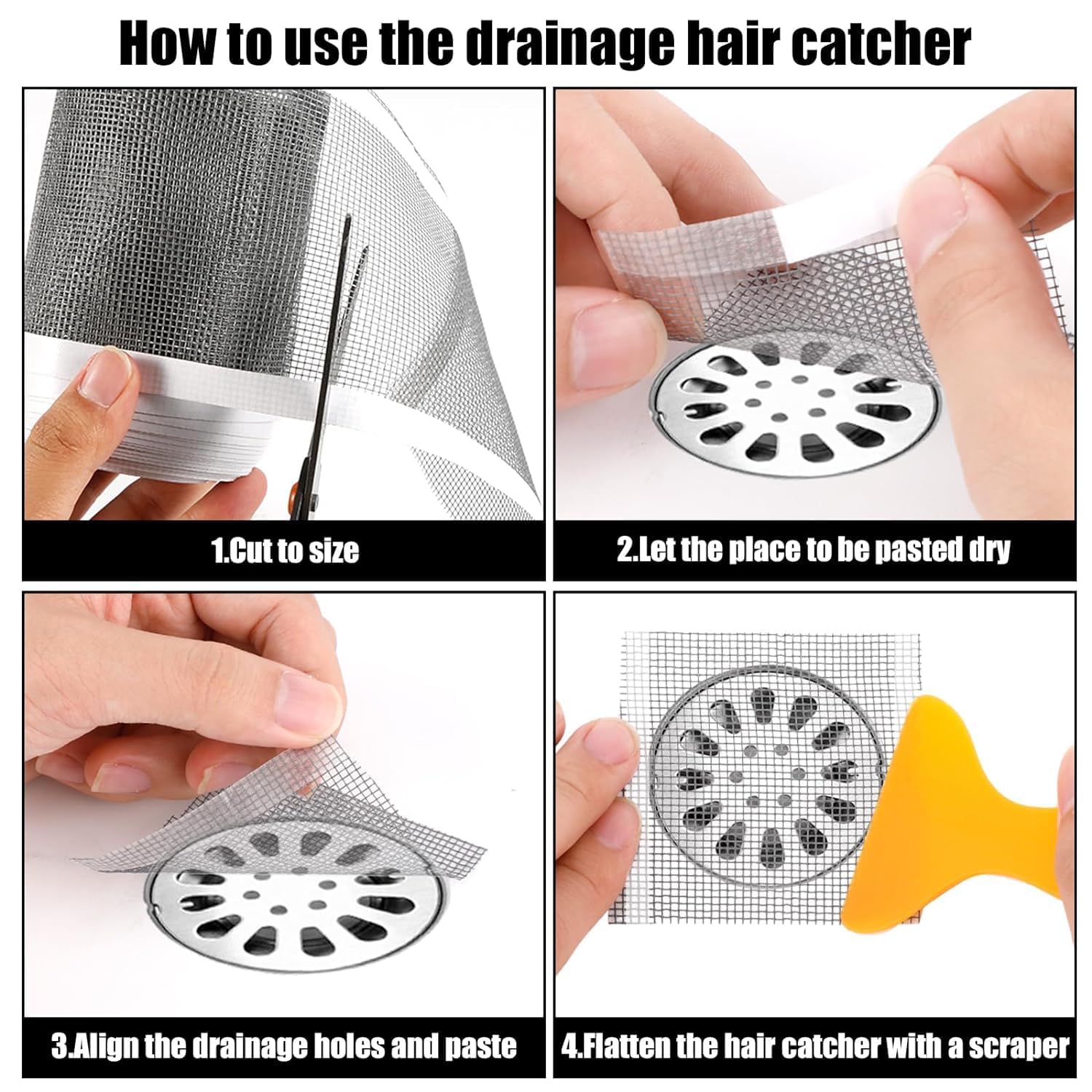 How to use the drainage hair catcher

1.Cut to size

2.Let the place to be pasted dry

3.Align the drainage holes and paste

4.Flatten the hair catcher with a scraper