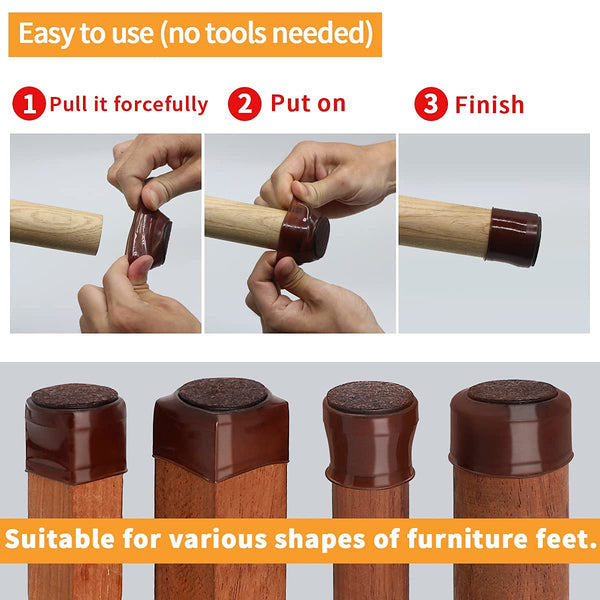 Easy to use (no tools needed)

1 Pull it forcefully

2 Put on

3 Finish

Suitable for various shapes of furniture feet.