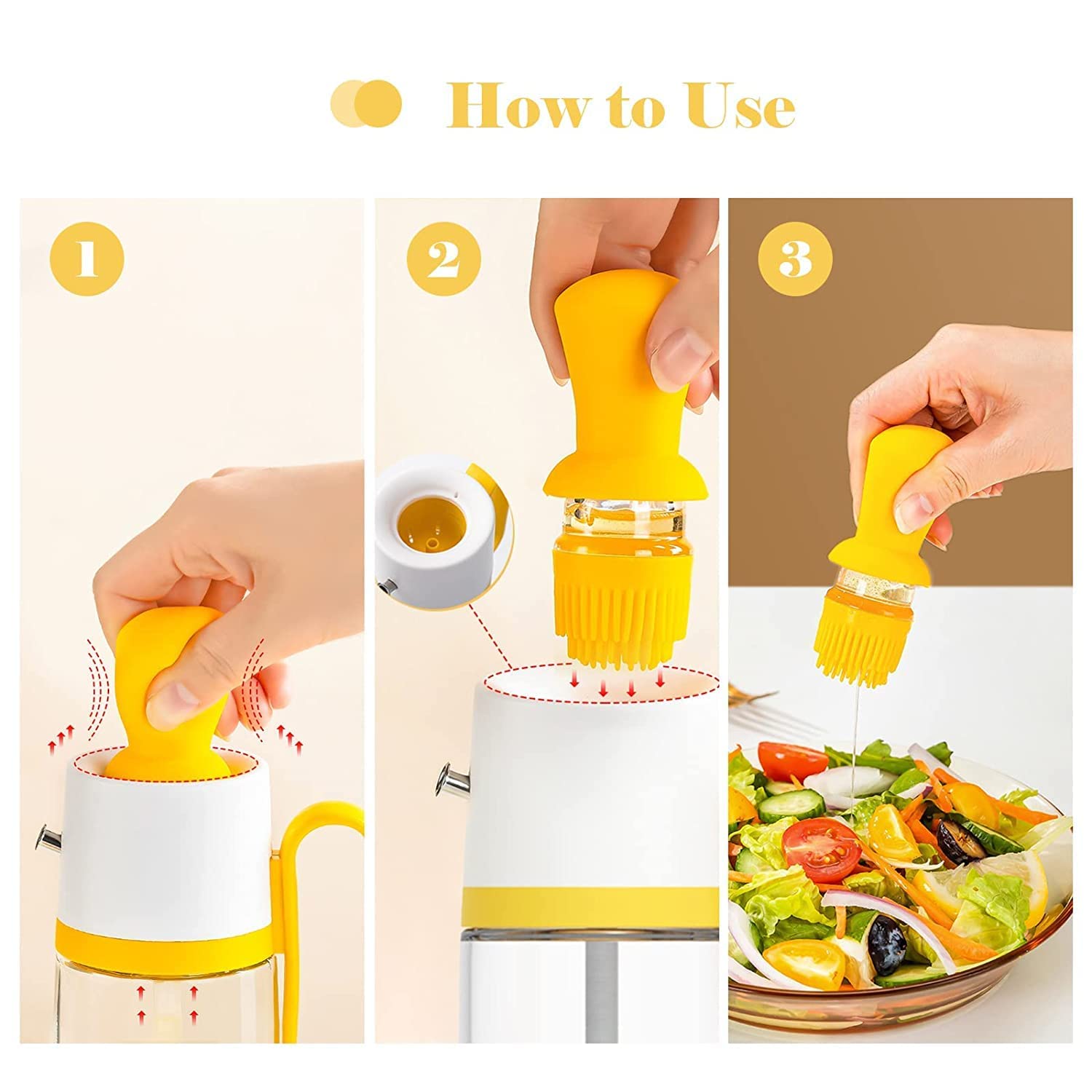 How to Use

1

2

3